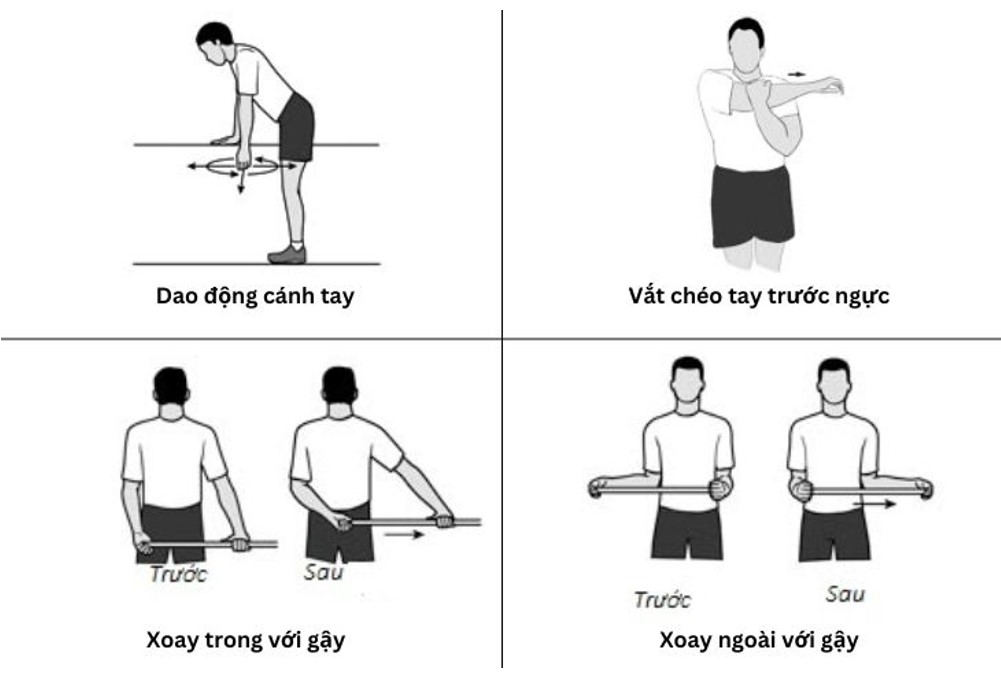 Dao động cánh tay

Vắt chéo tay trước ngực

Trước
Sau

Xoay trong với gậy

Trước
Sau

Xoay ngoài với gậy