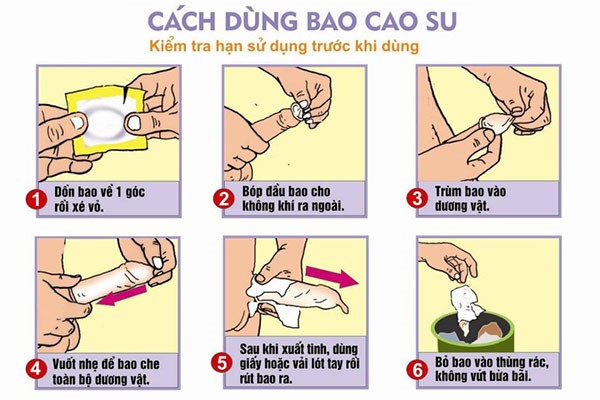 CÁCH DÙNG BAO CAO SU

Kiểm tra hạn sử dụng trước khi dùng

1 Dồn bao về 1 góc rồi xé vỏ.

2 Bóp đầu bao cho không khí ra ngoài.

3 Trùm bao vào dương vật.

4 Vuốt nhẹ để bao che toàn bộ dương vật.

5 Sau khi xuất tinh, dùng giấy hoặc vải lót tay rồi rút bao ra.

6 Bỏ bao vào thùng rác, không vứt bừa bãi.