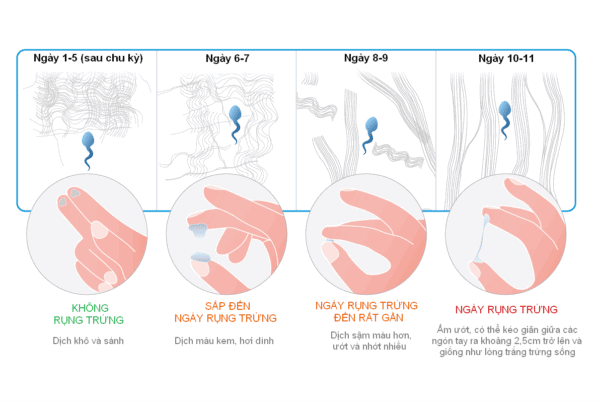 Ngày 1-5 (sau chu kỳ)

Ngày 6-7

Ngày 8-9

Ngày 10-11

KHÔNG RỤNG TRỨNG

Dịch khô và sánh

SẮP ĐẾN NGÀY RỤNG TRỨNG

Dịch màu kem, hơi dính

NGÀY RỤNG TRỨNG ĐẾN RẤT GẦN

Dịch sậm màu hơn, ướt và nhớt nhiều

NGÀY RỤNG TRỨNG

Ẩm ướt, có thể kéo giãn giữa các ngón tay ra khoảng 2,5cm trở lên và giống như lòng trắng trứng sống