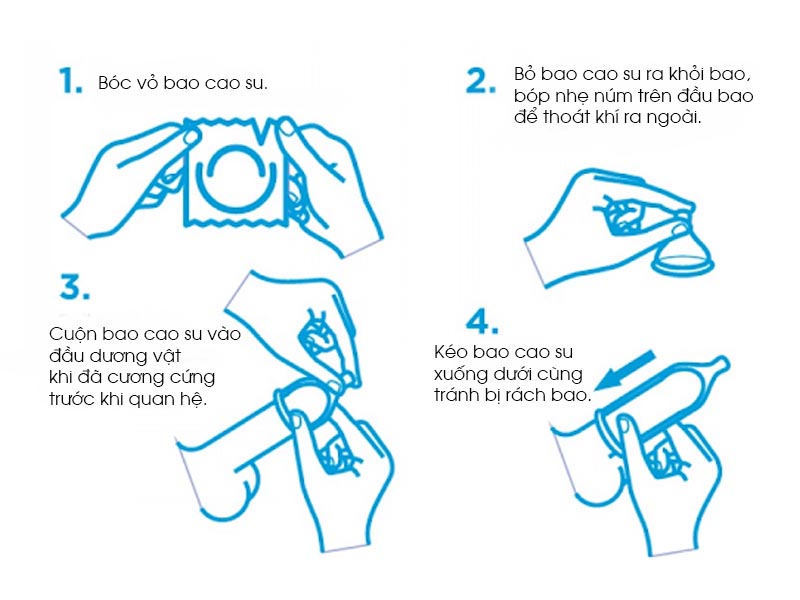 1. Bóc vỏ bao cao su.

2. Bỏ bao cao su ra khỏi bao, bóp nhẹ núm trên đầu bao để thoát khí ra ngoài.

3. Cuộn bao cao su vào đầu dương vật khi đã cương cứng trước khi quan hệ.

4. Kéo bao cao su xuống dưới cùng tránh bị rách bao.