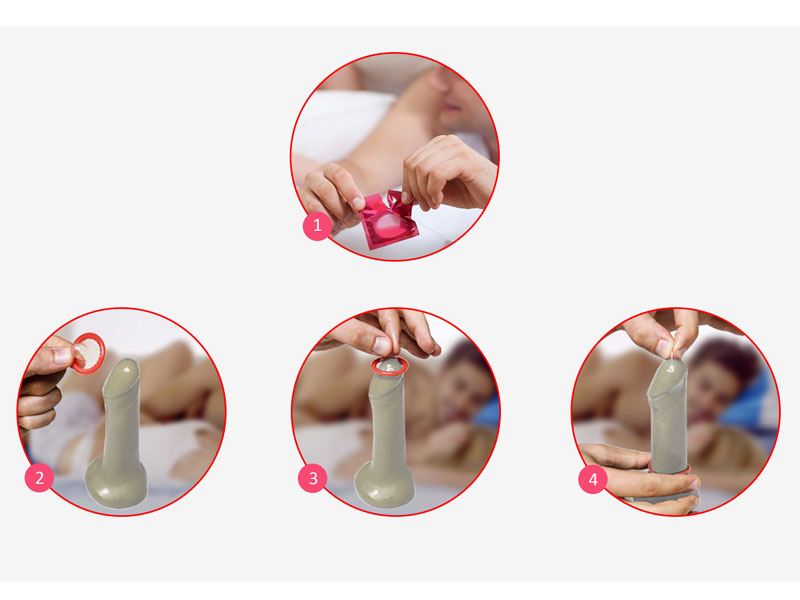 1

2

3

4