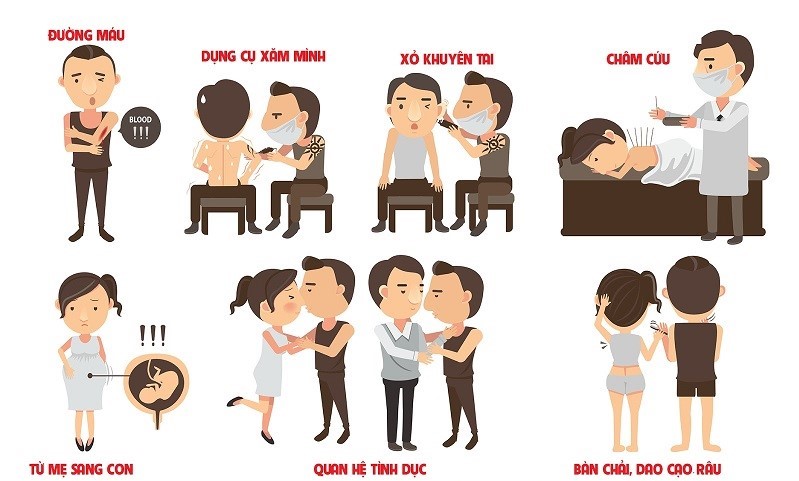 ĐƯỜNG MÁU

BLOOD
!!!

DỤNG CỤ XĂM MÌNH

XỎ KHUYÊN TAI

CHÂM CỨU

!!!

TỪ MẸ SANG CON

QUAN HỆ TÌNH DỤC

BÀN CHẢI, DAO CẠO RÂU